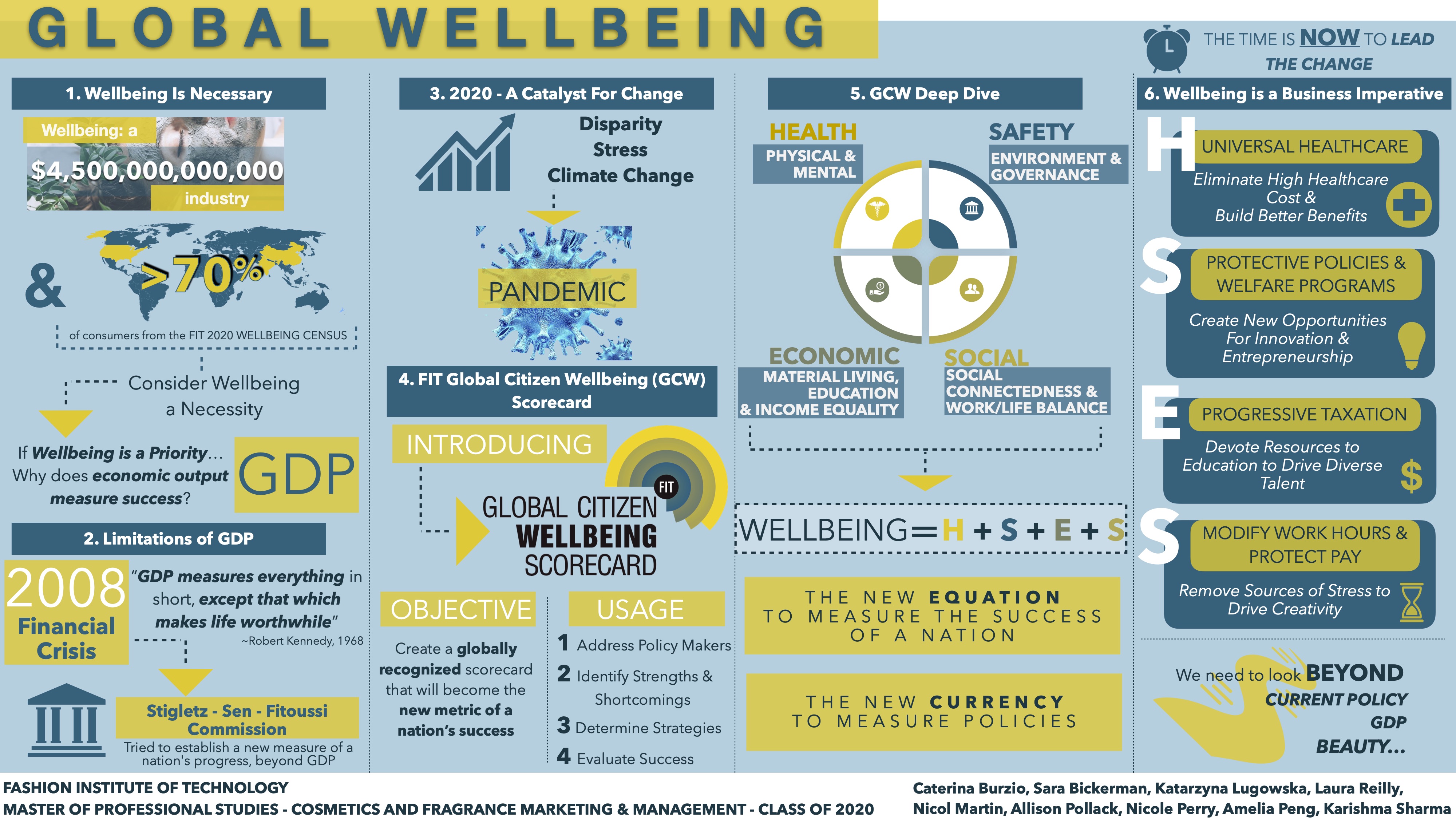 GLOBAL WELLBEING

THE TIME IS NOW TO LEAD THE CHANGE

1. Wellbeing Is Necessary

Wellbeing: a $4,500,000,000,000 industry

& >70%

of consumers from the FIT 2020 WELLBEING CENSUS

Consider Wellbeing a Necessity

If Wellbeing is a Priority… Why does economic output measure success?

GDP

2. Limitations of GDP

2008 Financial Crisis

"GDP measures everything in short, except that which makes life worthwhile"
~Robert Kennedy, 1968

Stigletz - Sen - Fitoussi Commission
Tried to establish a new measure of a nation's progress, beyond GDP

3. 2020 - A Catalyst For Change

Disparity
Stress
Climate Change

PANDEMIC

4. FIT Global Citizen Wellbeing (GCW) Scorecard

INTRODUCING

FIT

GLOBAL CITIZEN WELLBEING SCORECARD

OBJECTIVE

Create a globally recognized scorecard that will become the new metric of a nation's success

USAGE

1 Address Policy Makers
2 Identify Strengths & Shortcomings
3 Determine Strategies
4 Evaluate Success

5. GCW Deep Dive

HEALTH
PHYSICAL & MENTAL

SAFETY
ENVIRONMENT & GOVERNANCE

ECONOMIC
MATERIAL LIVING, EDUCATION & INCOME EQUALITY

SOCIAL
SOCIAL CONNECTEDNESS & WORK/LIFE BALANCE

WELLBEING = H + S + E + S

THE NEW EQUATION TO MEASURE THE SUCCESS OF A NATION

THE NEW CURRENCY TO MEASURE POLICIES

6. Wellbeing is a Business Imperative

H
UNIVERSAL HEALTHCARE
Eliminate High Healthcare Cost & Build Better Benefits

S
PROTECTIVE POLICIES & WELFARE PROGRAMS
Create New Opportunities For Innovation & Entrepreneurship

E
PROGRESSIVE TAXATION
Devote Resources to Education to Drive Diverse Talent

S
MODIFY WORK HOURS & PROTECT PAY
Remove Sources of Stress to Drive Creativity

We need to look BEYOND
CURRENT POLICY
GDP
BEAUTY...

FASHION INSTITUTE OF TECHNOLOGY
MASTER OF PROFESSIONAL STUDIES - COSMETICS AND FRAGRANCE MARKETING & MANAGEMENT - CLASS OF 2020

Caterina Burzio, Sara Bickerman, Katarzyna Lugowska, Laura Reilly, Nicol Martin, Allison Pollack, Nicole Perry, Amelia Peng, Karishma Sharma