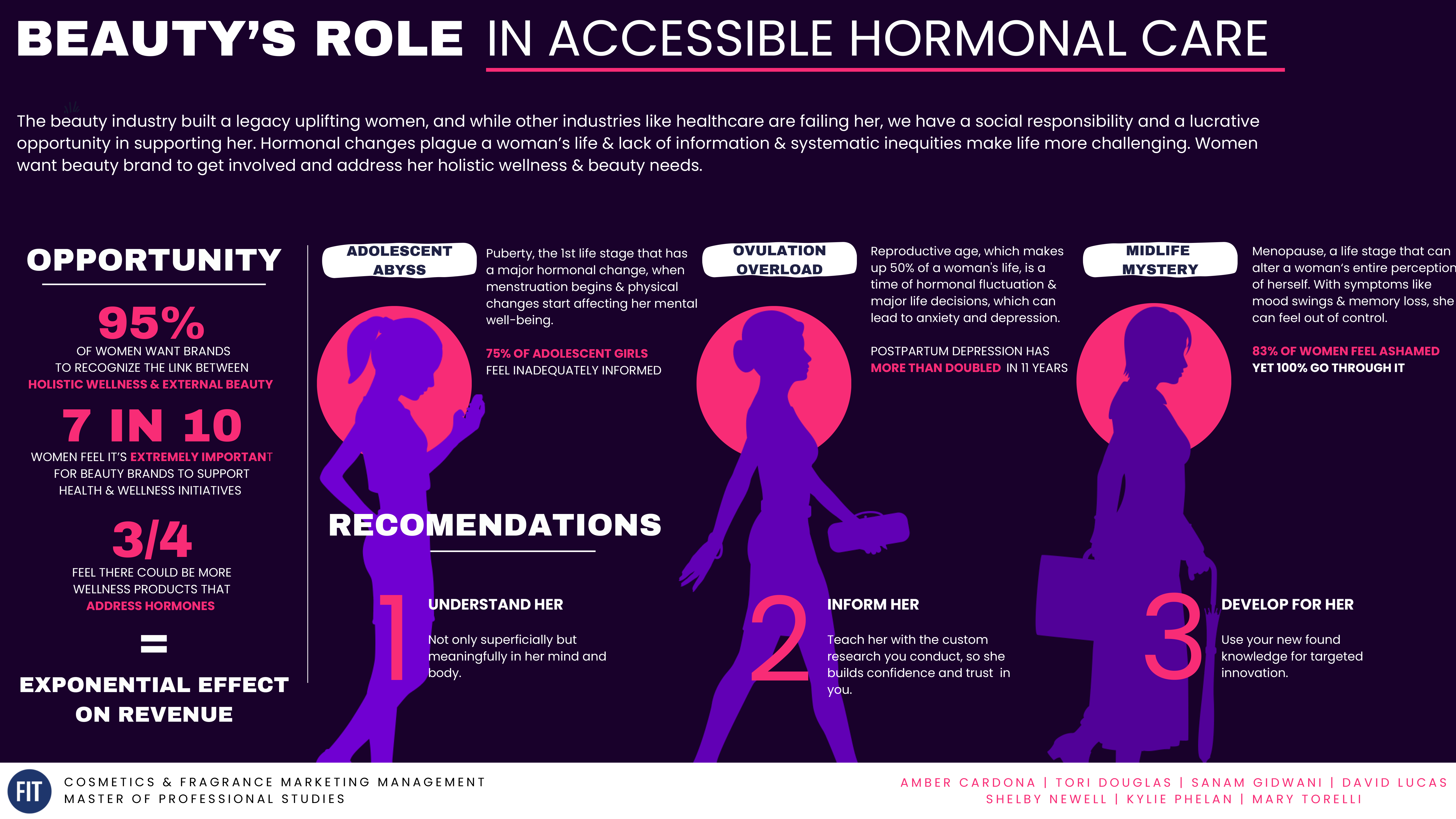 BEAUTY'S ROLE IN ACCESSIBLE HORMONAL CARE

The beauty industry built a legacy uplifting women, and while other industries like healthcare are failing her, we have a social responsibility and a lucrative opportunity in supporting her. Hormonal changes plague a woman's life & lack of information & systematic inequities make life more challenging. Women want beauty brand to get involved and address her holistic wellness & beauty needs.

OPPORTUNITY

95%
OF WOMEN WANT BRANDS TO RECOGNIZE THE LINK BETWEEN HOLISTIC WELLNESS & EXTERNAL BEAUTY

7 IN 10
WOMEN FEEL IT'S EXTREMELY IMPORTANT FOR BEAUTY BRANDS TO SUPPORT HEALTH & WELLNESS INITIATIVES

3/4
FEEL THERE COULD BE MORE WELLNESS PRODUCTS THAT ADDRESS HORMONES

=

EXPONENTIAL EFFECT ON REVENUE

ADOLESCENT ABYSS

Puberty, the 1st life stage that has a major hormonal change, when menstruation begins & physical changes start affecting her mental well-being.

75% OF ADOLESCENT GIRLS FEEL INADEQUATELY INFORMED

OVULATION OVERLOAD

Reproductive age, which makes up 50% of a woman's life, is a time of hormonal fluctuation & major life decisions, which can lead to anxiety and depression.

POSTPARTUM DEPRESSION HAS MORE THAN DOUBLED IN 11 YEARS

MIDLIFE MYSTERY

Menopause, a life stage that can alter a woman's entire perception of herself. With symptoms like mood swings & memory loss, she can feel out of control.

83% OF WOMEN FEEL ASHAMED YET 100% GO THROUGH IT

RECOMENDATIONS

1
UNDERSTAND HER
Not only superficially but meaningfully in her mind and body.

2
INFORM HER
Teach her with the custom research you conduct, so she builds confidence and trust in you.

3
DEVELOP FOR HER
Use your new found knowledge for targeted innovation.

FIT
COSMETICS & FRAGRANCE MARKETING MANAGEMENT
MASTER OF PROFESSIONAL STUDIES

AMBER CARDONA | TORI DOUGLAS | SANAM GIDWANI | DAVID LUCAS
SHELBY NEWELL | KYLIE PHELAN | MARY TORELLI